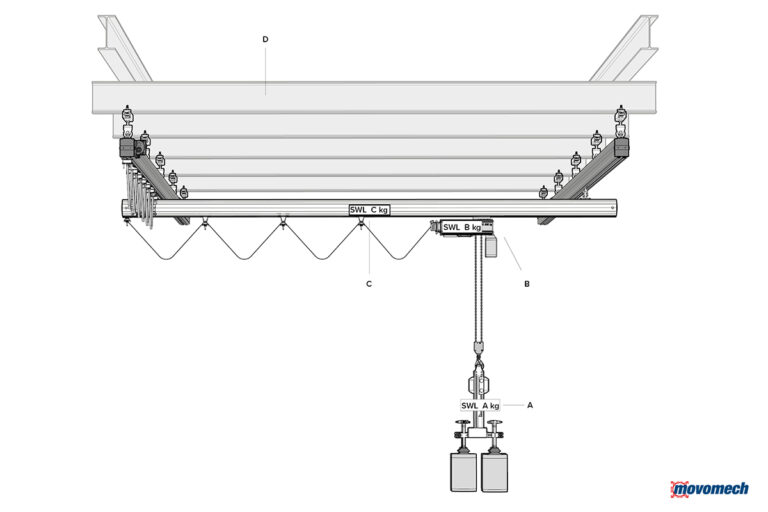 D

SWL C kg

SWL B kg

C

B

SWL A kg

A

movomech